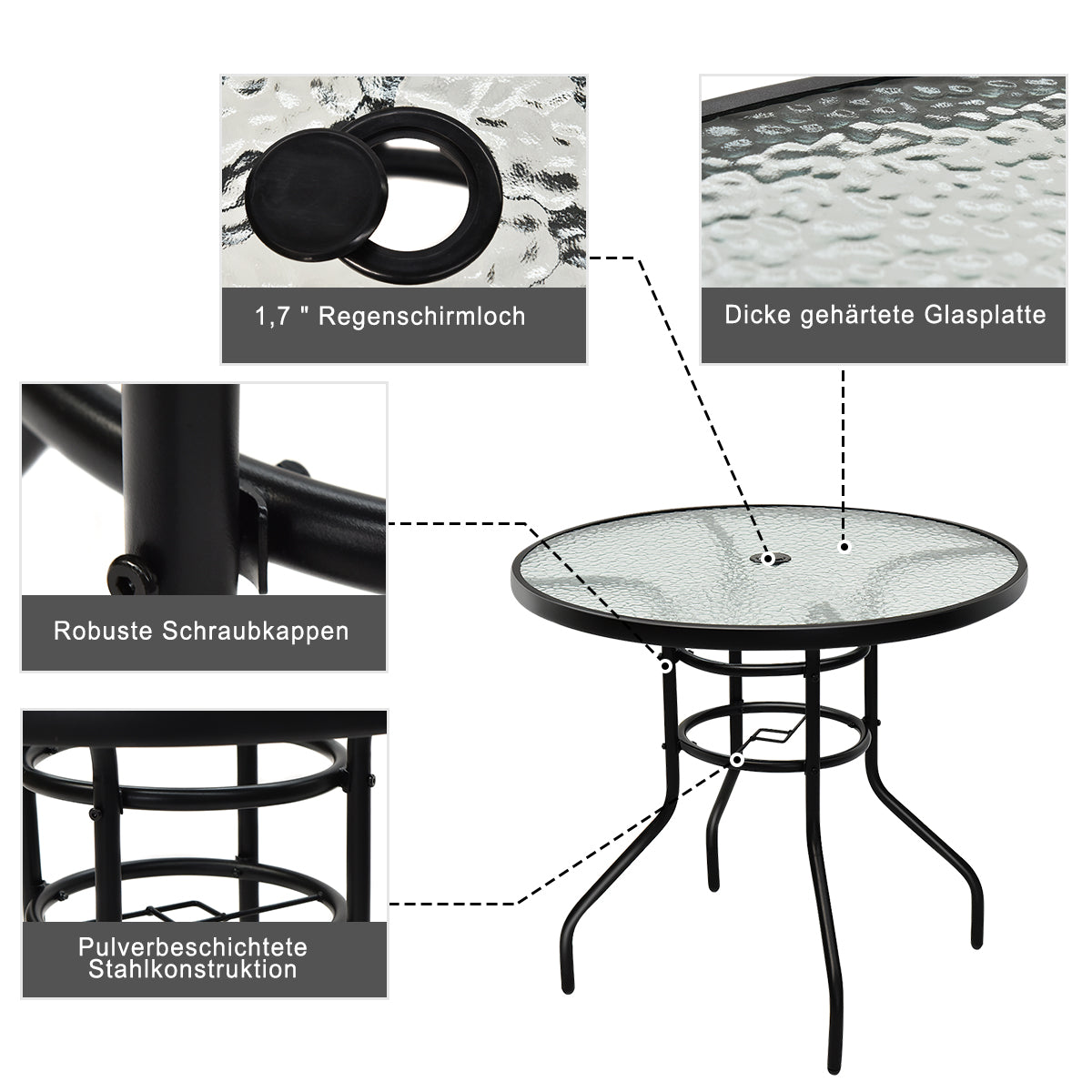 1,7 " Regenschirmloch

Dicke gehärtete Glasplatte

Robuste Schraubkappen

Pulverbeschichtete Stahlkonstruktion