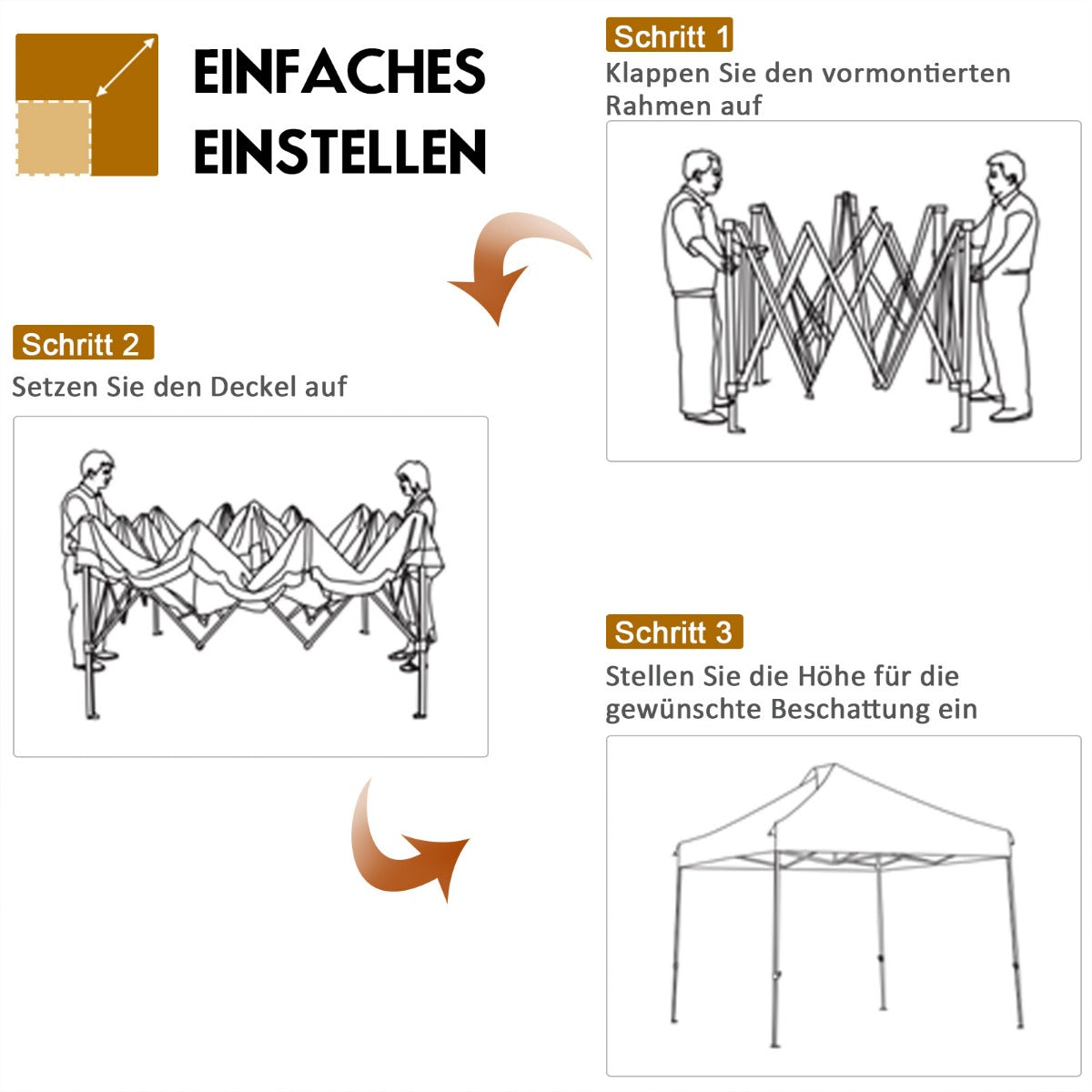 EINFACHES EINSTELLEN

Schritt 1

Klappen Sie den vormontierten Rahmen auf

Schritt 2

Setzen Sie den Deckel auf

Schritt 3

Stellen Sie die Höhe für die gewünschte Beschattung ein