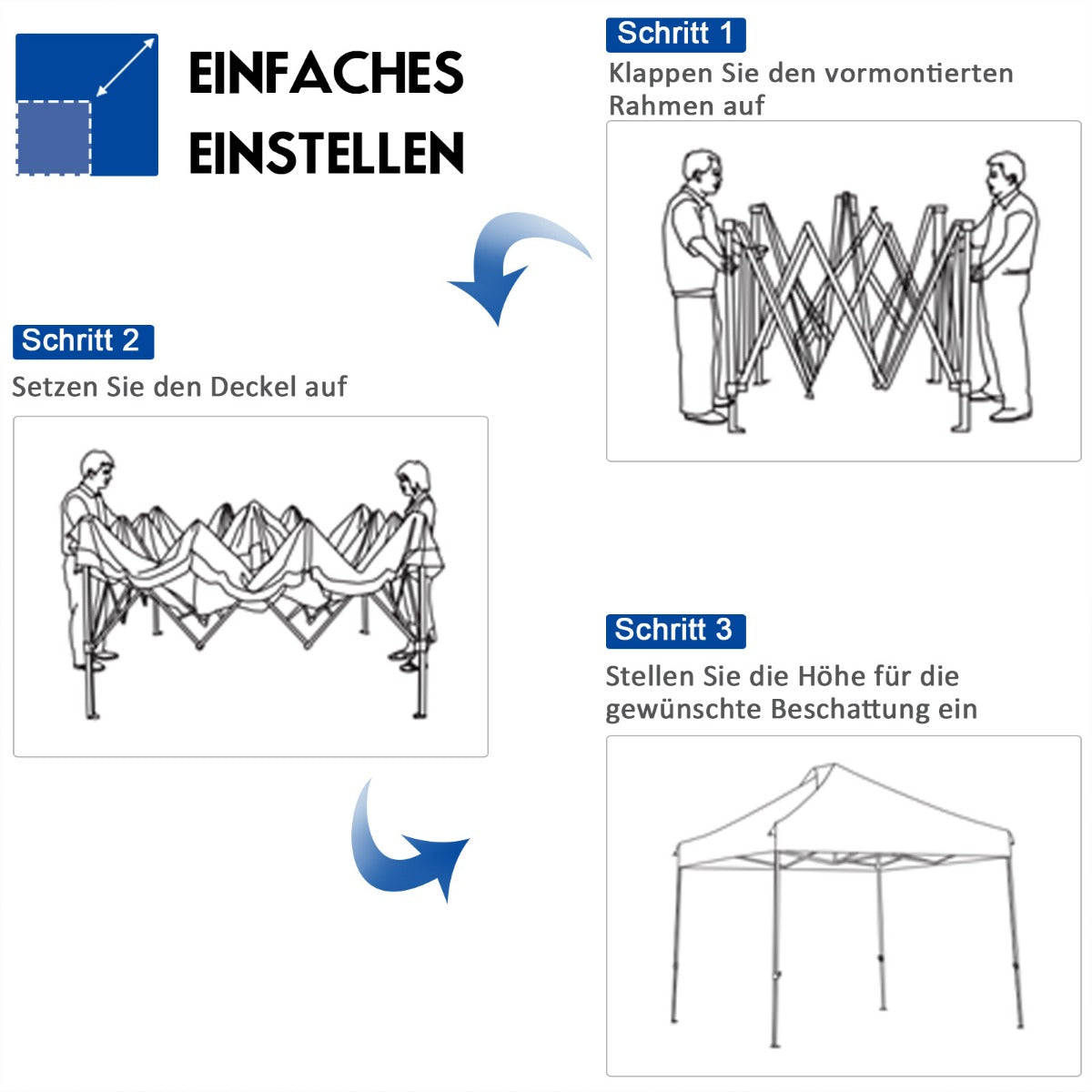 EINFACHES EINSTELLEN

Schritt 1

Klappen Sie den vormontierten Rahmen auf

Schritt 2

Setzen Sie den Deckel auf

Schritt 3

Stellen Sie die Höhe für die gewünschte Beschattung ein