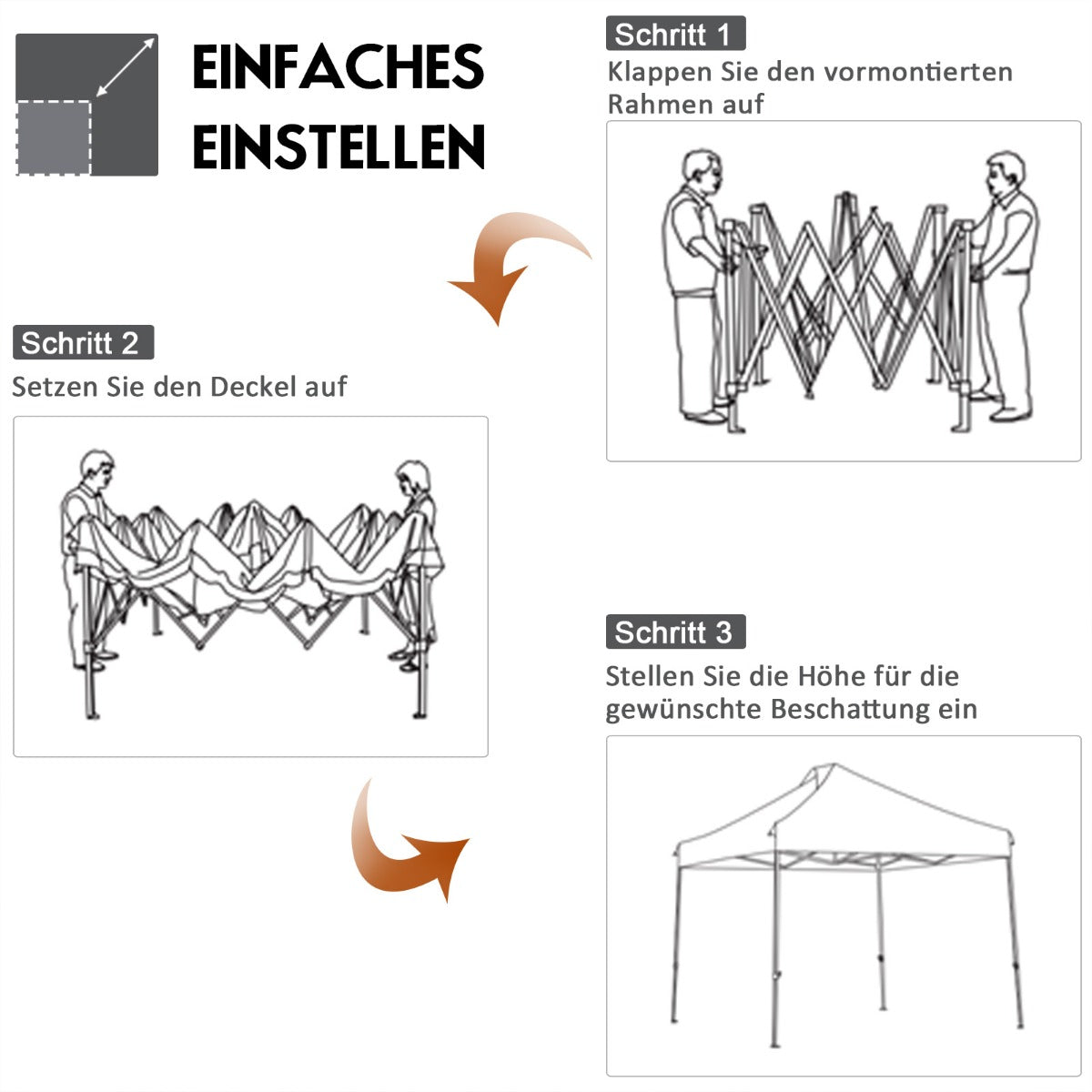 EINFACHES EINSTELLEN

Schritt 1
Klappen Sie den vormontierten Rahmen auf

Schritt 2
Setzen Sie den Deckel auf

Schritt 3
Stellen Sie die Höhe für die gewünschte Beschattung ein