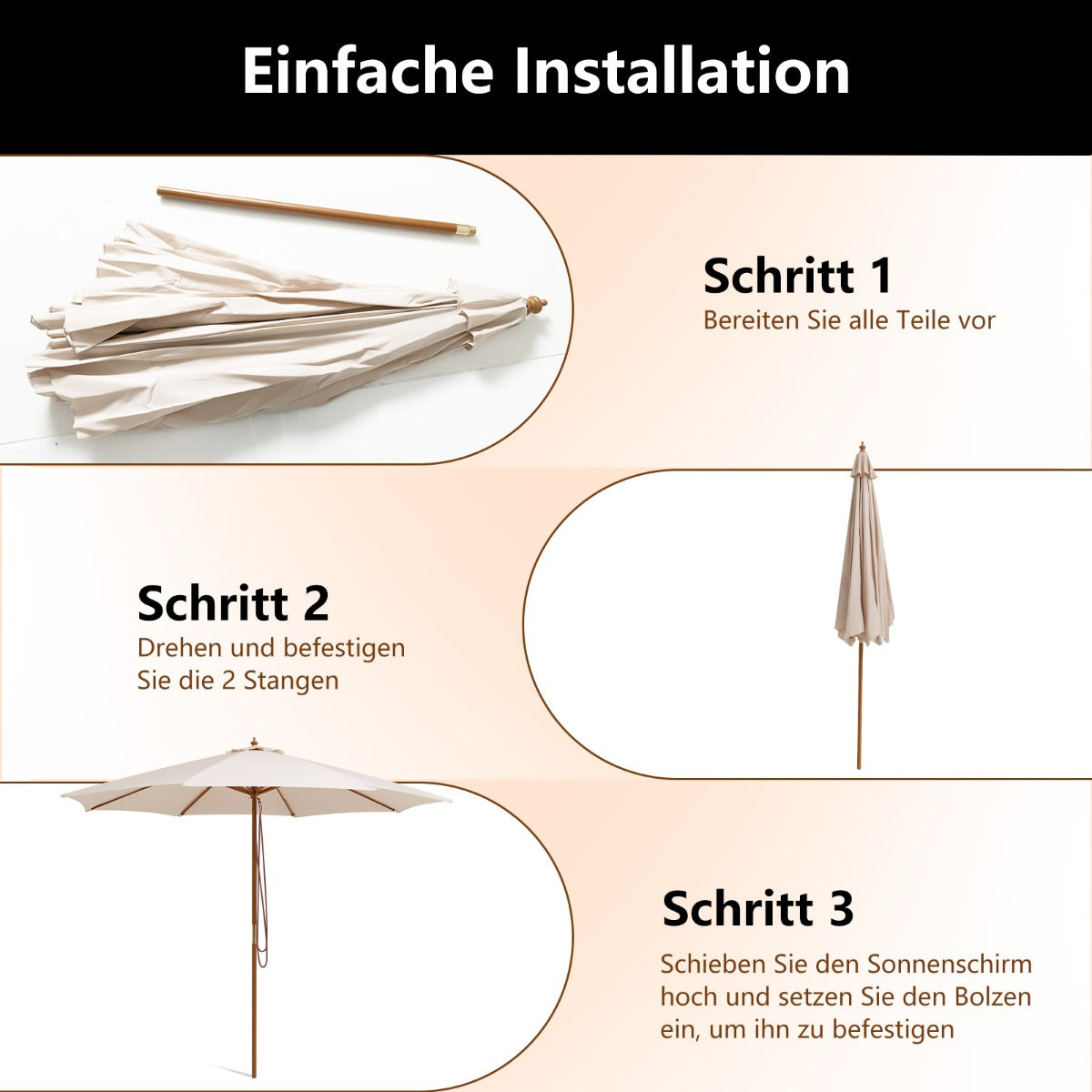 Einfache Installation

Schritt 1
Bereiten Sie alle Teile vor

Schritt 2
Drehen und befestigen Sie die 2 Stangen

Schritt 3
Schieben Sie den Sonnenschirm hoch und setzen Sie den Bolzen ein, um ihn zu befestigen