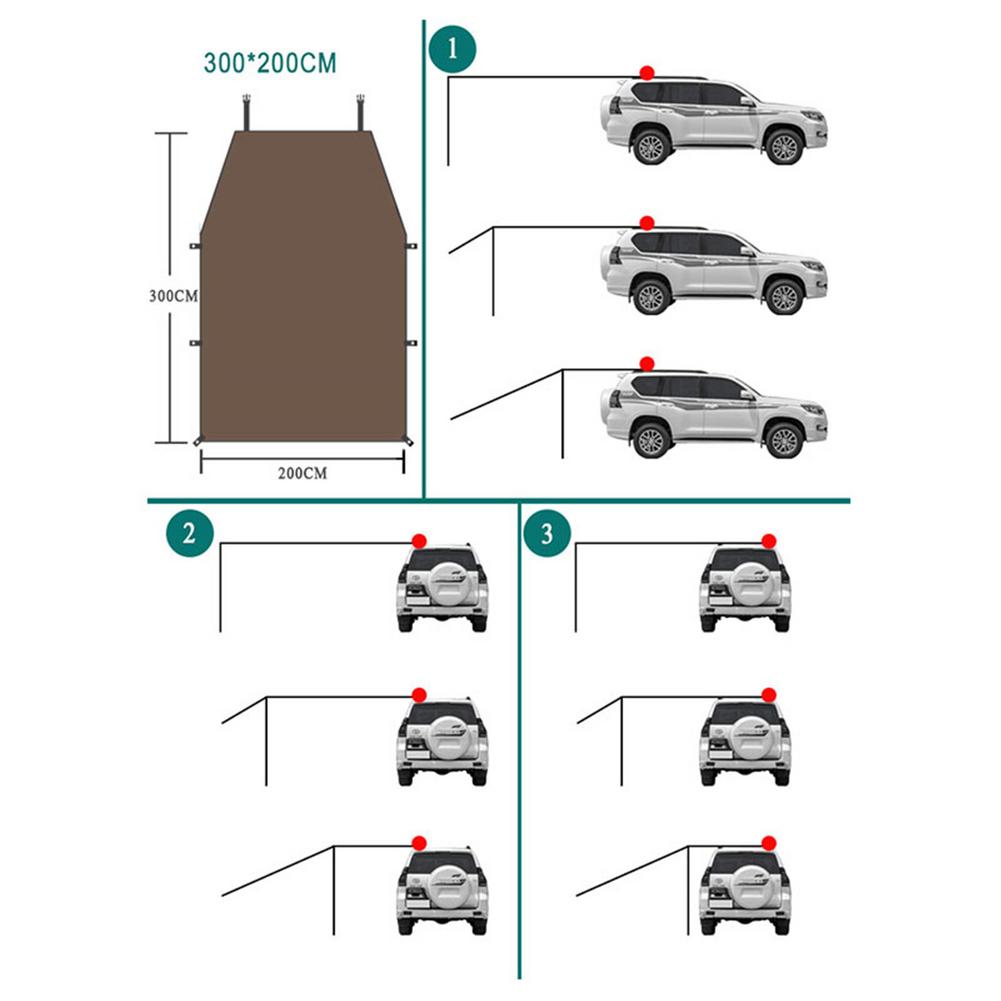 300*200CM

300CM

200CM

1

2

3